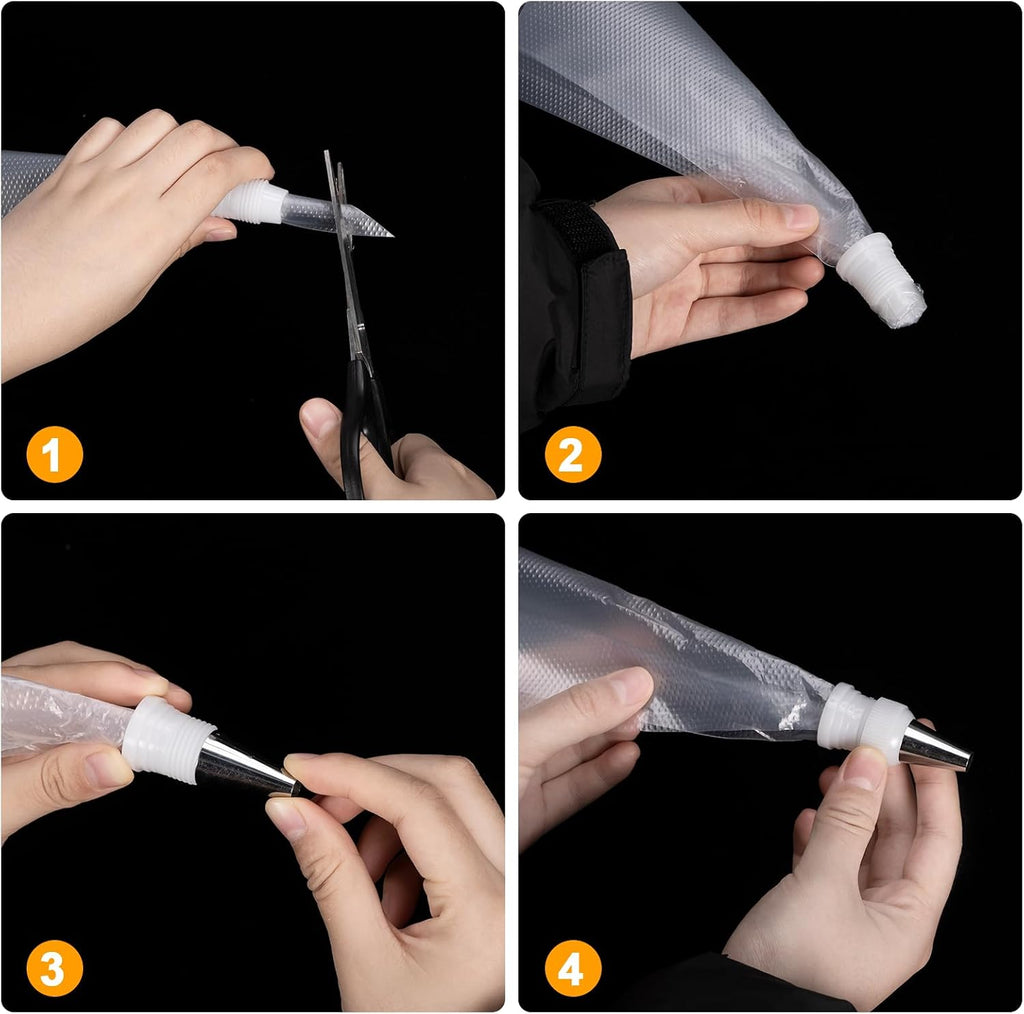 1

2

3

4